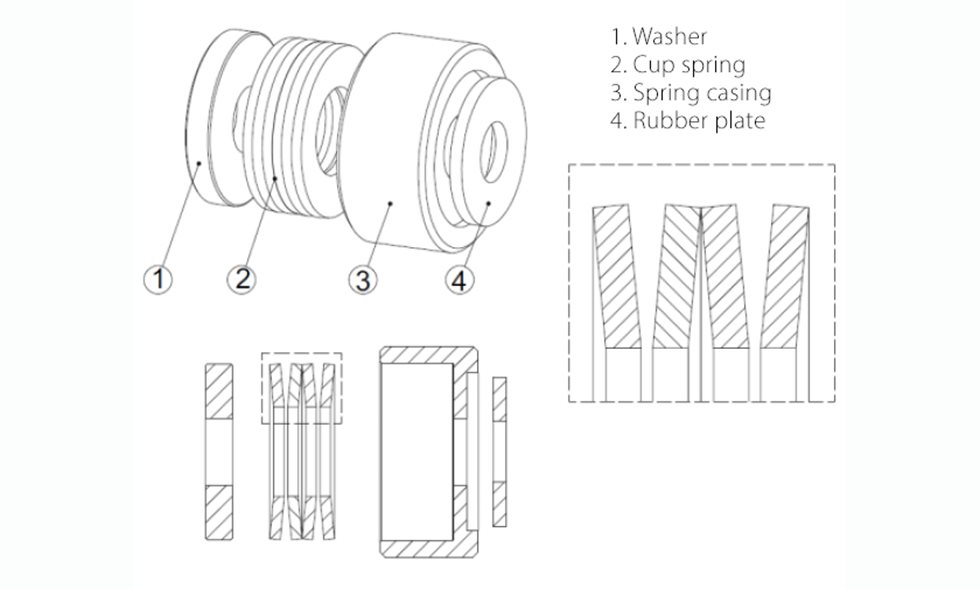 1. Washer
2. Cup spring
3. Spring casing
4. Rubber plate

1
2
3
4