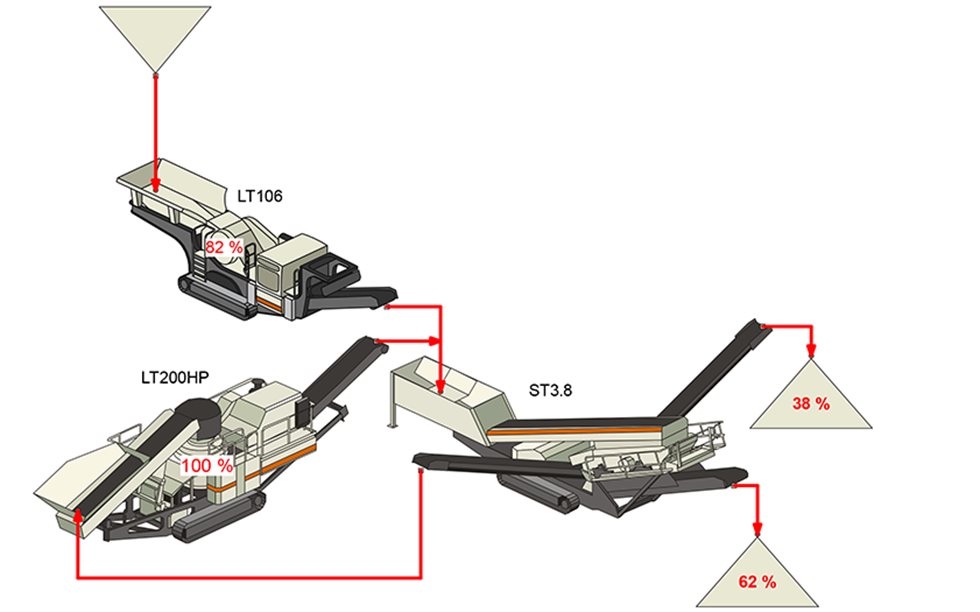 LT106

82 %

LT200HP

100 %

ST3.8

38 %

62 %