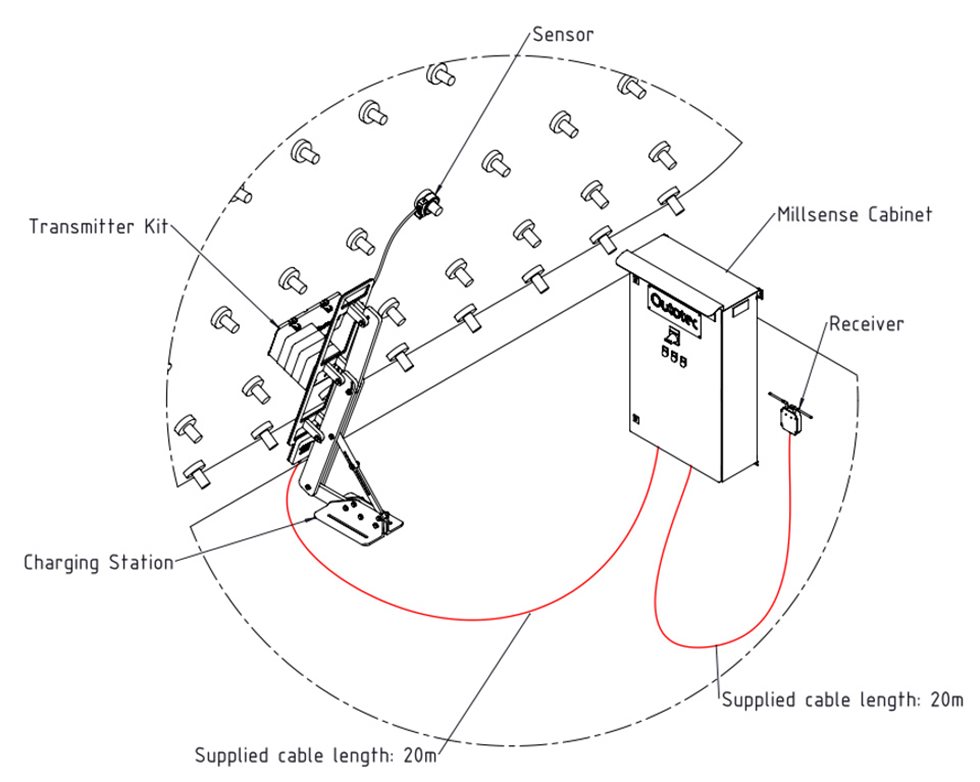 Sensor

Transmitter Kit

Millsense Cabinet

Outotec

Receiver

Charging Station

Supplied cable length: 20m

Supplied cable length: 20m