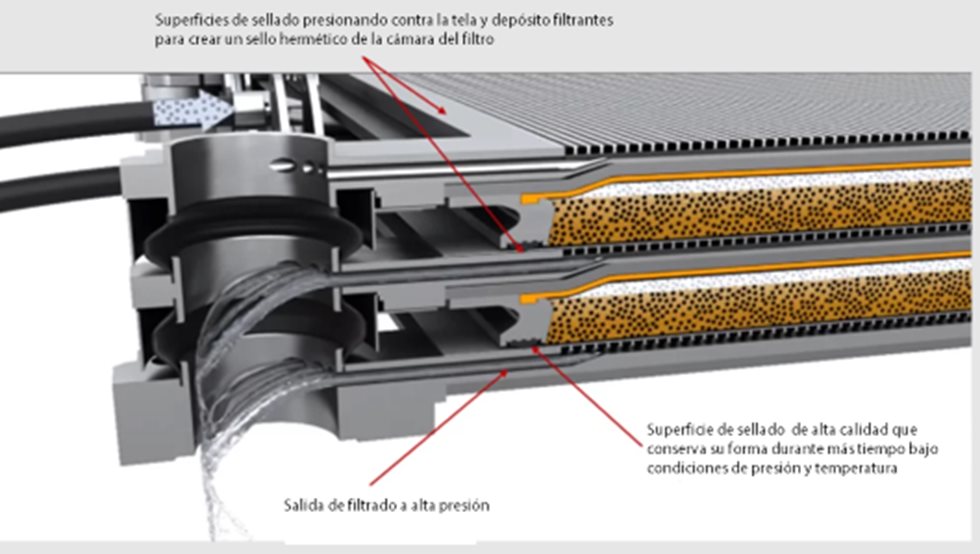 Superficies de sellado presionando contra la tela y depósito filtrantes para crear un sello hermético de la cámara del filtro

Superficie de sellado de alta calidad que conserva su forma durante más tiempo bajo condiciones de presión y temperatura

Salida de filtrado a alta presión