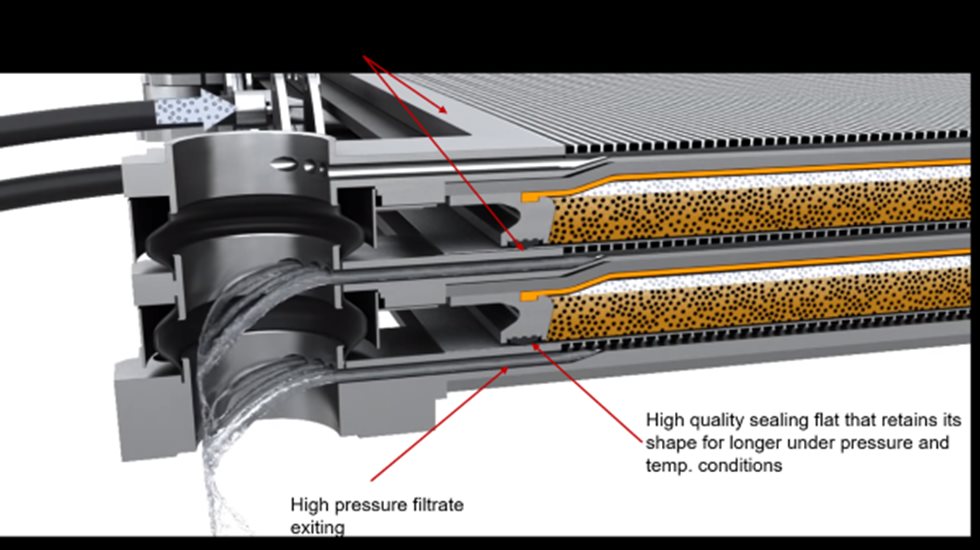 High quality sealing flat that retains its shape for longer under pressure and temp. conditions

High pressure filtrate exiting